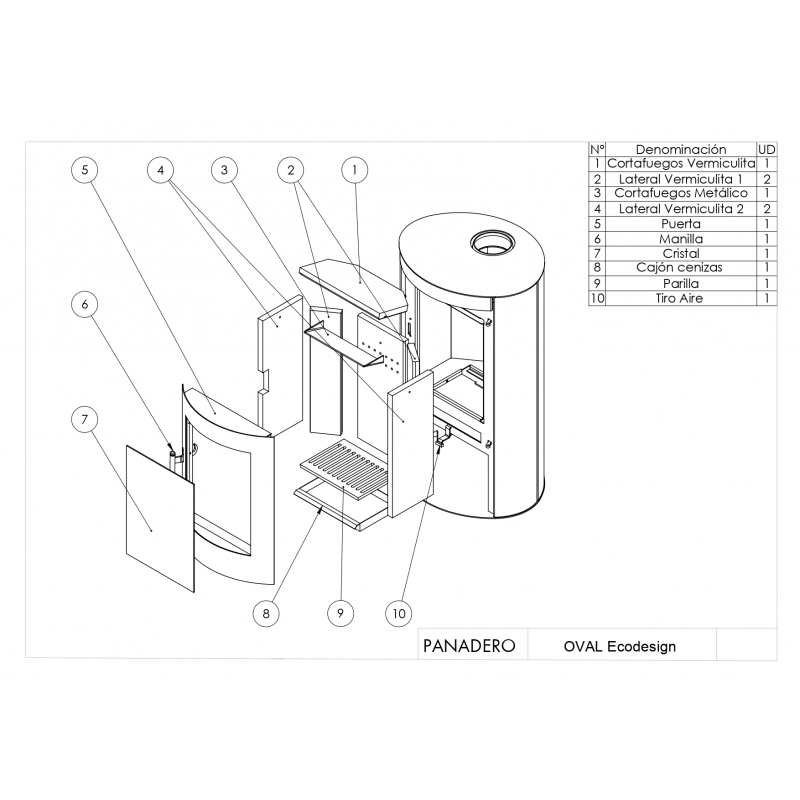 5 4 3 2 1

6

7

8 9 10

| Nº | Denominación | UD |
|---|---|---|
| 1 | Cortafuegos Vermiculita | 1 |
| 2 | Lateral Vermiculita 1 | 2 |
| 3 | Cortafuegos Metálico | 1 |
| 4 | Lateral Vermiculita 2 | 2 |
| 5 | Puerta | 1 |
| 6 | Manilla | 1 |
| 7 | Cristal | 1 |
| 8 | Cajón cenizas | 1 |
| 9 | Parilla | 1 |
| 10 | Tiro Aire | 1 |

PANADERO OVAL Ecodesign